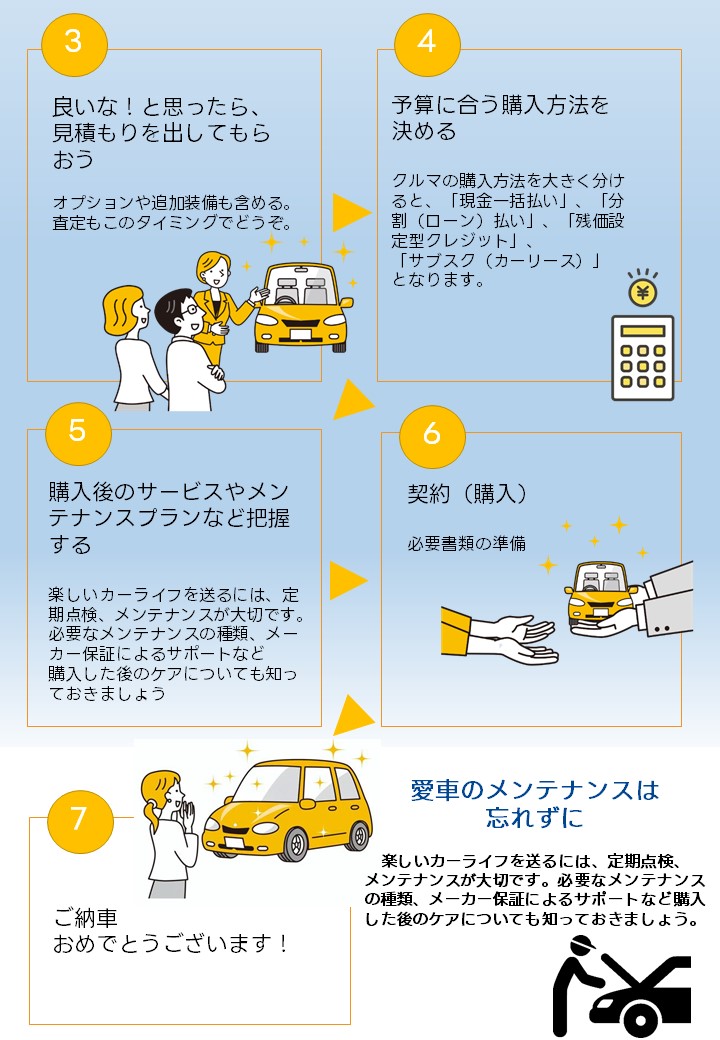 3

良いな！と思ったら、見積もりを出してもらおう

オプションや追加装備も含める。査定もこのタイミングでどうぞ。

4

予算に合う購入方法を決める

クルマの購入方法を大きく分けると、「現金一括払い」、「分割（ローン）払い」、「残価設定型クレジット」、「サブスク（カーリース）」となります。

¥

5

購入後のサービスやメンテナンスプランなど把握する

楽しいカーライフを送るには、定期点検、メンテナンスが大切です。必要なメンテナンスの種類、メーカー保証によるサポートなど購入した後のケアについても知っておきましょう

6

契約（購入）

必要書類の準備

7

ご納車
おめでとうございます！

愛車のメンテナンスは忘れずに

楽しいカーライフを送るには、定期点検、メンテナンスが大切です。必要なメンテナンスの種類、メーカー保証によるサポートなど購入した後のケアについても知っておきましょう。